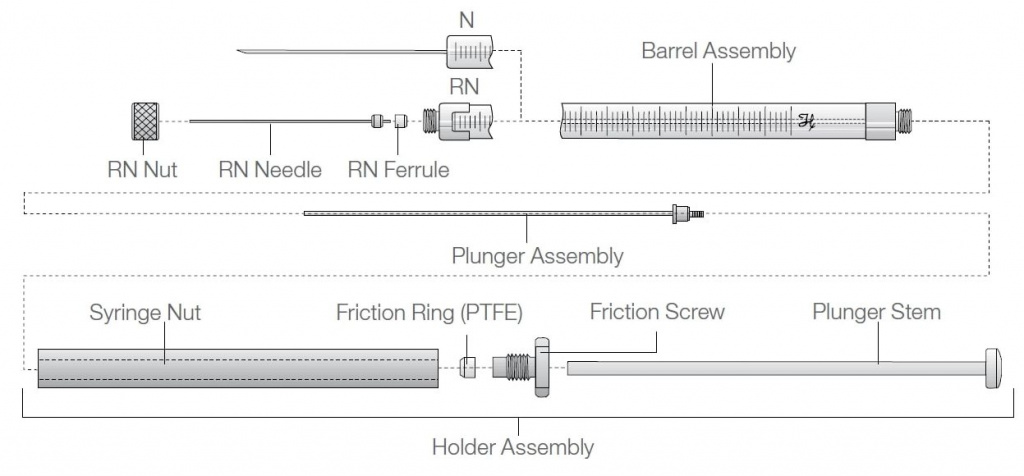 N

RN

Barrel Assembly

RN Nut

RN Needle

RN Ferrule

Plunger Assembly

Syringe Nut

Friction Ring (PTFE)

Friction Screw

Plunger Stem

Holder Assembly