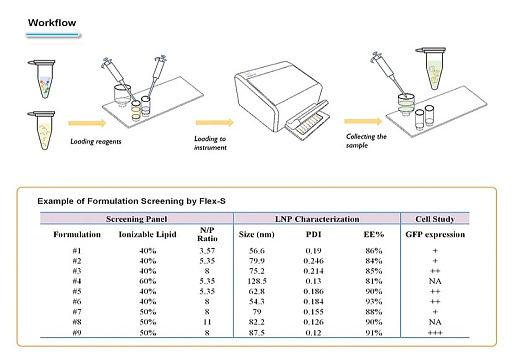 Workflow

Loading reagents

Loading to instrument

Collecting the sample

Example of Formulation Screening by Flex-S

| Screening Panel | | | LNP Characterization | | | Cell Study |
|---|---|---|---|---|---|---|
| Formulation | Ionizable Lipid | N/P Ratio | Size (nm) | PDI | EE% | GFP expression |
| #1 | 40% | 3.57 | 56.6 | 0.19 | 86% | + |
| #2 | 40% | 5.35 | 79.9 | 0.246 | 84% | + |
| #3 | 40% | 8 | 75.2 | 0.214 | 85% | ++ |
| #4 | 60% | 5.35 | 128.5 | 0.13 | 81% | NA |
| #5 | 40% | 5.35 | 62.8 | 0.186 | 90% | ++ |
| #6 | 40% | 8 | 54.3 | 0.184 | 93% | ++ |
| #7 | 50% | 8 | 79 | 0.155 | 88% | + |
| #8 | 50% | 11 | 82.2 | 0.126 | 90% | NA |
| #9 | 50% | 8 | 87.5 | 0.12 | 91% | +++ |