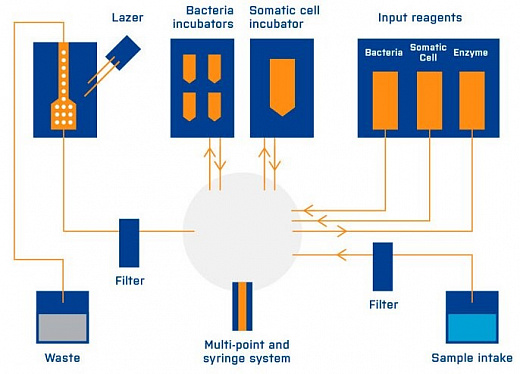 Lazer

Bacteria incubators

Somatic cell incubator

Input reagents

Bacteria

Somatic Cell

Enzyme

Filter

Filter

Waste

Multi-point and syringe system

Sample intake